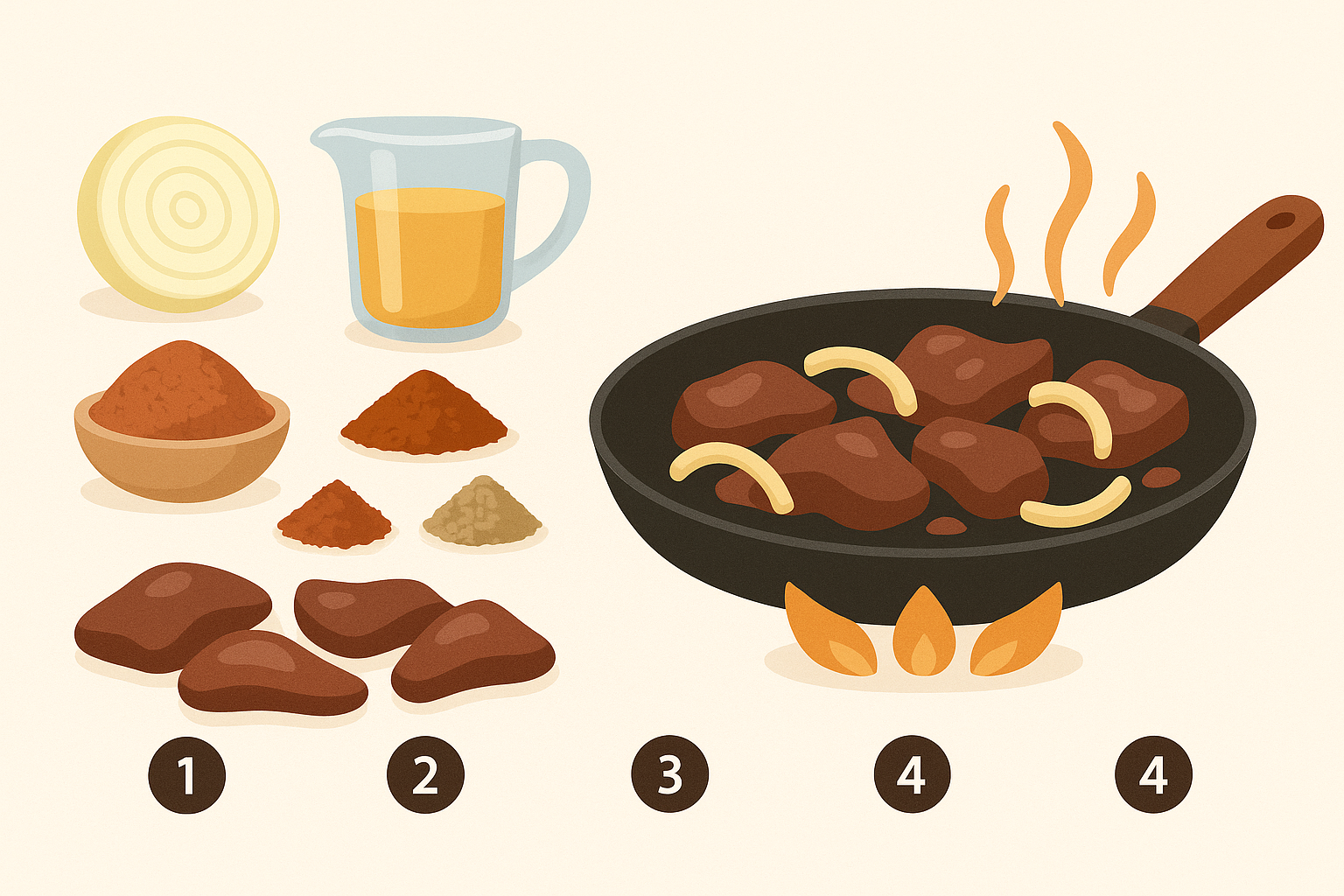 1 2 3 4 4